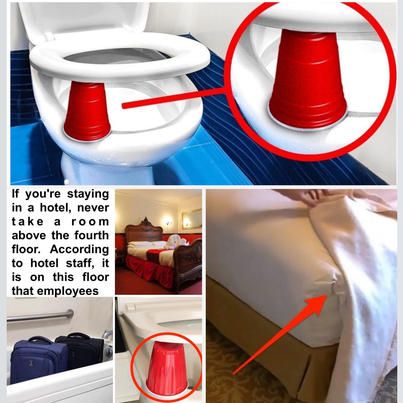 If you're staying in a hotel, never take a room above the fourth floor. According to hotel staff, it is on this floor that employees